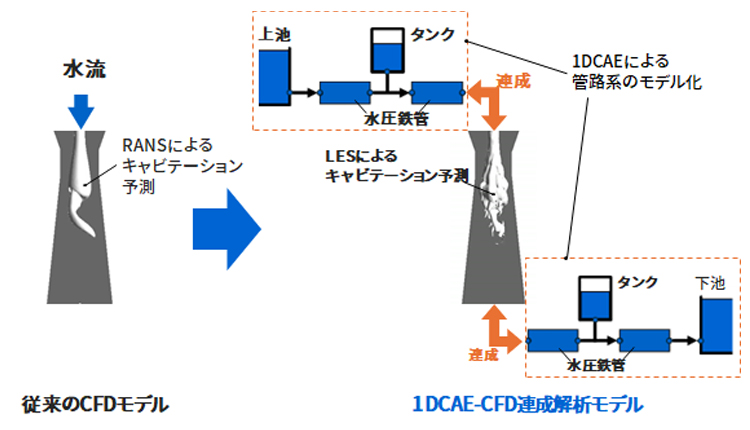 水流

RANSによる
キャビテーション
予測

従来のCFDモデル

上池

タンク

水圧鉄管

連成

1DCAEによる
管路系のモデル化

LESによる
キャビテーション予測

タンク

下池

連成

水圧鉄管

1DCAE-CFD連成解析モデル