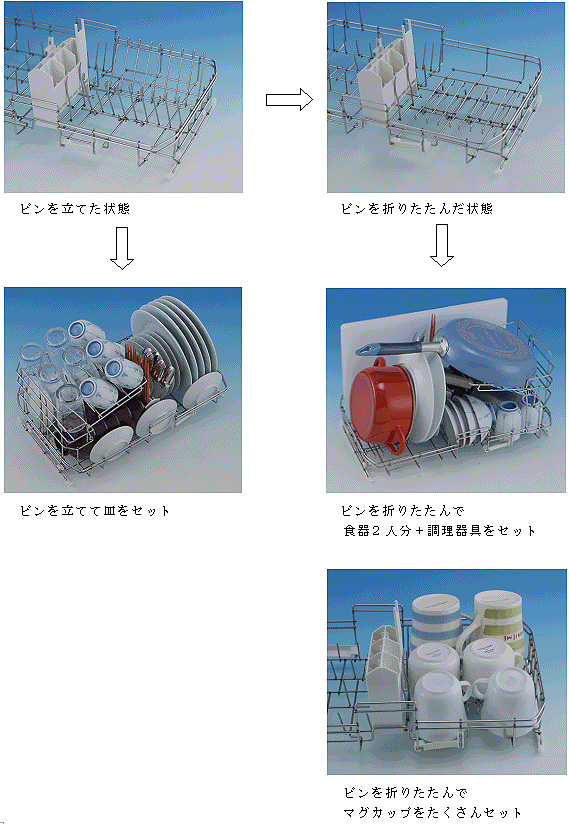 ピンを立てた状態

ピンを折りたたんだ状態

ピンを立てて皿をセット

ピンを折りたたんで
食器２人分＋調理器具をセット

ピンを折りたたんで
マグカップをたくさんセット